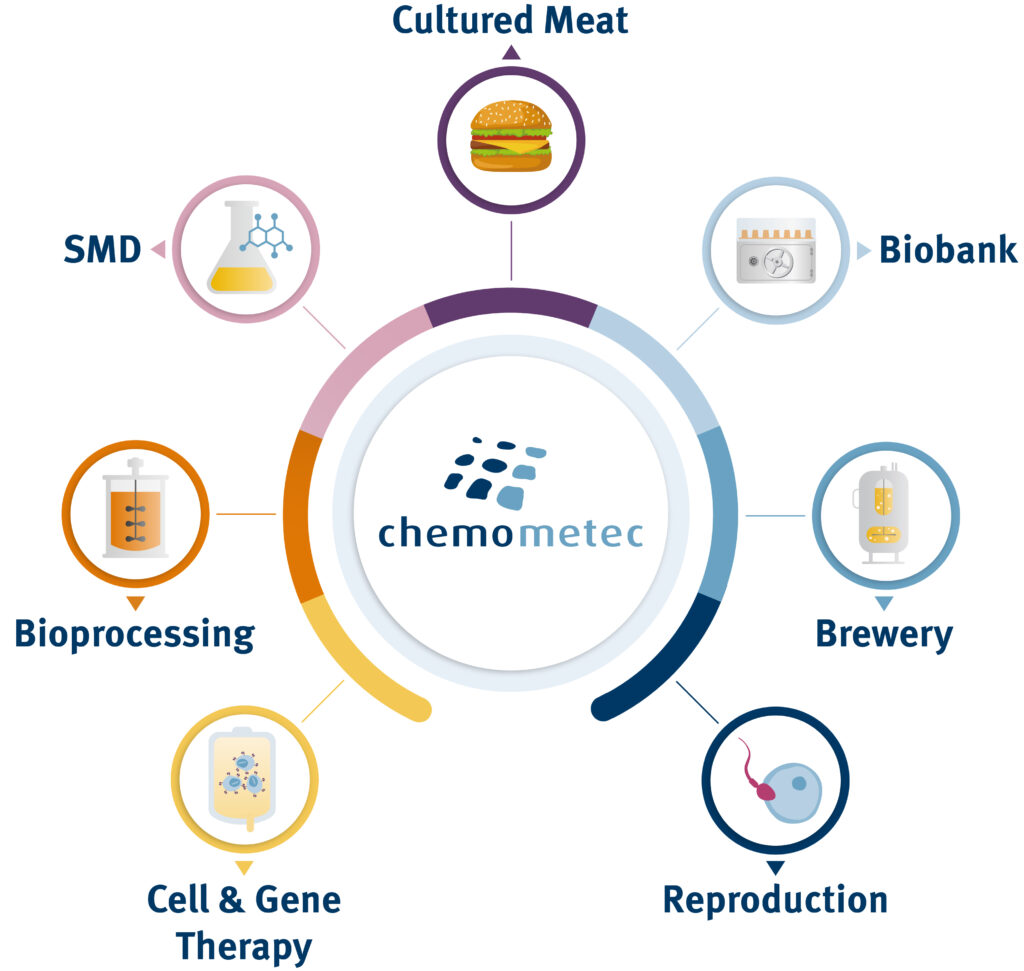 Cultured Meat

SMD

Biobank

chemometec

Bioprocessing

Brewery

Cell & Gene Therapy

Reproduction